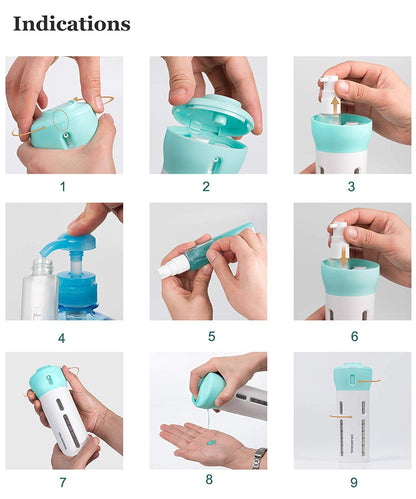 Indications

1

2

3

4

5

6

7

8

9