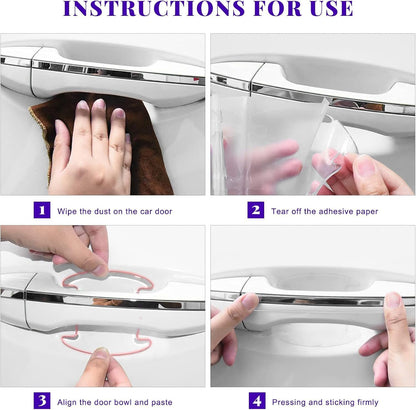 INSTRUCTIONS FOR USE

1 Wipe the dust on the car door

2 Tear off the adhesive paper

3 Align the door bowl and paste

4 Pressing and sticking firmly