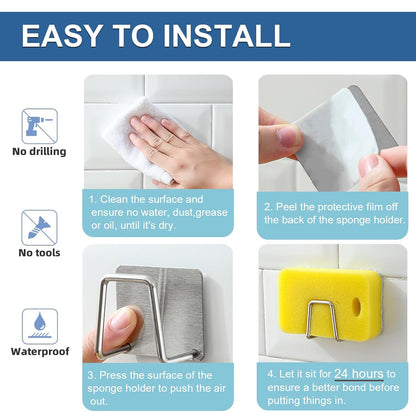 EASY TO INSTALL

No drilling

No tools

Waterproof

1. Clean the surface and ensure no water, dust,grease or oil, until it's dry.

2. Peel the protective film off the back of the sponge holder.

3. Press the surface of the sponge holder to push the air out.

4. Let it sit for 24 hours to ensure a better bond before putting things in.