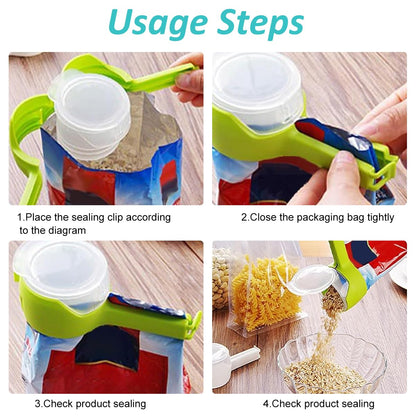 Usage Steps

1.Place the sealing clip according to the diagram

2.Close the packaging bag tightly

3.Check product sealing

4.Check product sealing