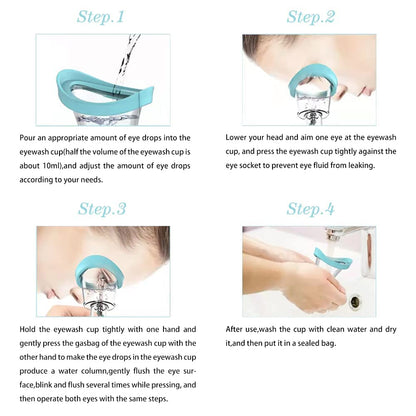 Step.1

Pour an appropriate amount of eye drops into the eyewash cup(half the volume of the eyewash cup is about 10ml),and adjust the amount of eye drops according to your needs.

Step.2

Lower your head and aim one eye at the eyewash cup, and press the eyewash cup tightly against the eye socket to prevent eye fluid from leaking.

Step.3

Hold the eyewash cup tightly with one hand and gently press the gasbag of the eyewash cup with the other hand to make the eye drops in the eyewash cup produce a water column,gently flush the eye surface,blink and flush several times while pressing, and then operate both eyes with the same steps.

Step.4

After use,wash the cup with clean water and dry it,and then put it in a sealed bag.