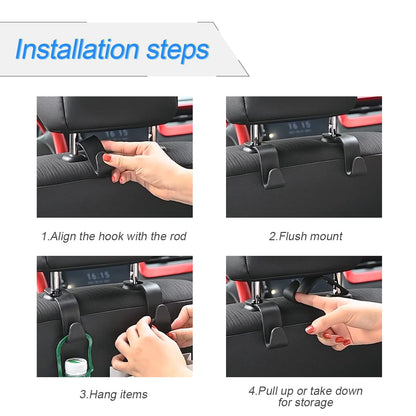 Installation steps

16:15

1.Align the hook with the rod

16:15

2.Flush mount

16:15

3.Hang items

4.Pull up or take down for storage