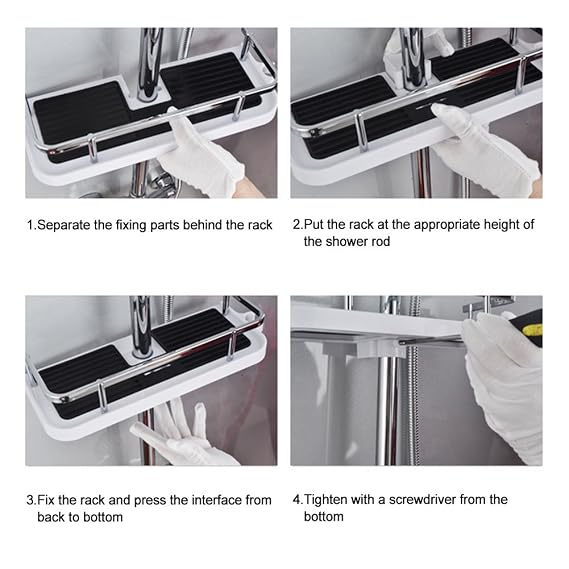 1.Separate the fixing parts behind the rack

2.Put the rack at the appropriate height of the shower rod

3.Fix the rack and press the interface from back to bottom

4.Tighten with a screwdriver from the bottom