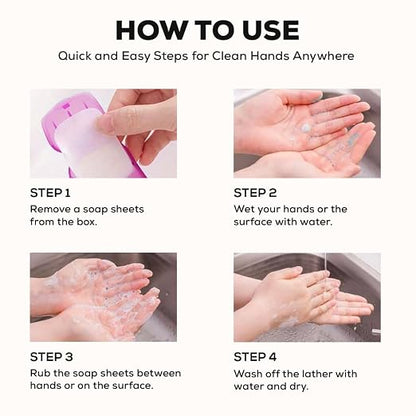 HOW TO USE
Quick and Easy Steps for Clean Hands Anywhere

STEP 1
Remove a soap sheets from the box.

STEP 2
Wet your hands or the surface with water.

STEP 3
Rub the soap sheets between hands or on the surface.

STEP 4
Wash off the lather with water and dry.