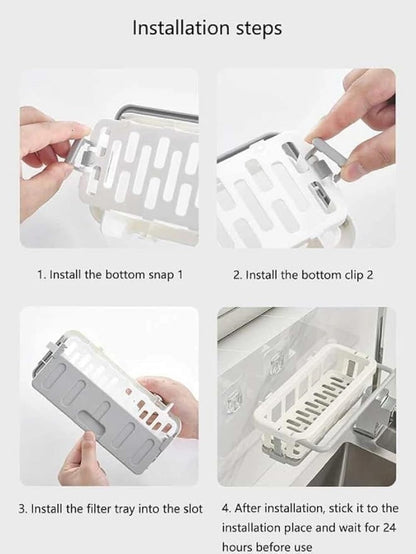 Installation steps

1. Install the bottom snap 1

2. Install the bottom clip 2

3. Install the filter tray into the slot

4. After installation, stick it to the installation place and wait for 24 hours before use