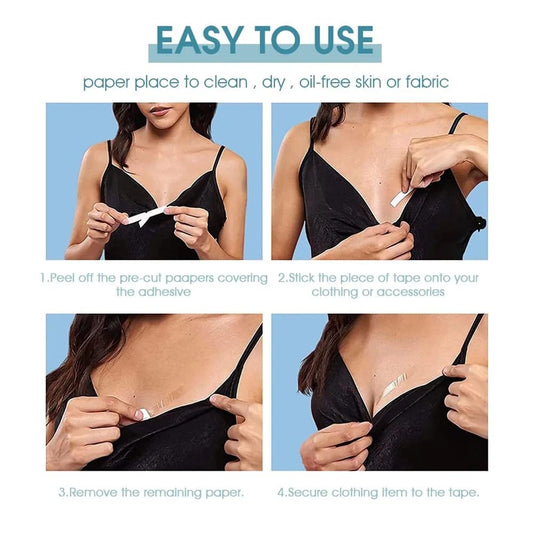 EASY TO USE

paper place to clean , dry , oil-free skin or fabric

1.Peel off the pre-cut paapers covering the adhesive

2.Stick the piece of tape onto your clothing or accessories

3.Remove the remaining paper.

4.Secure clothing item to the tape.