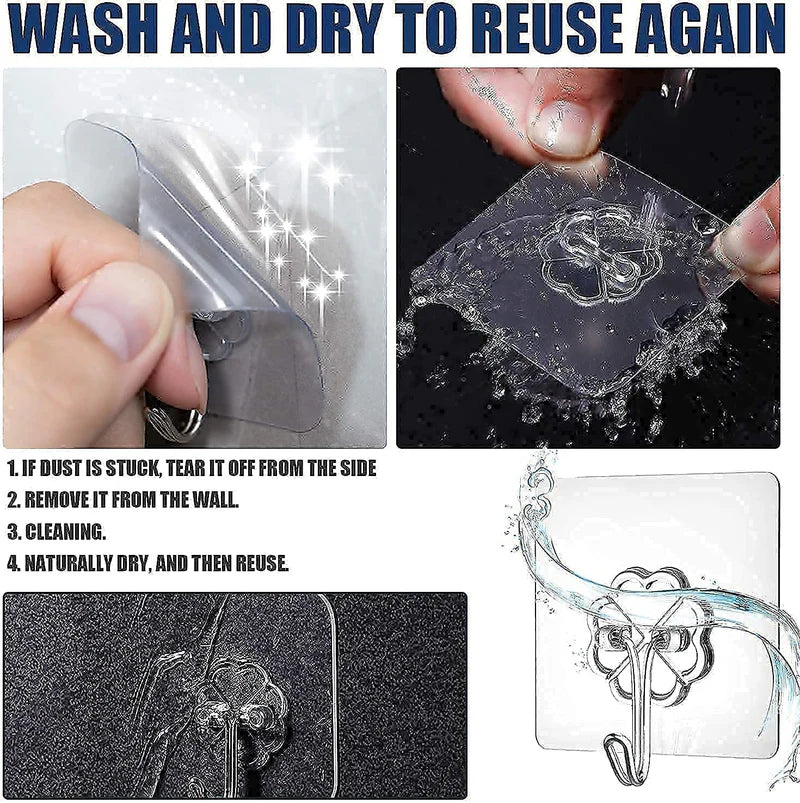 WASH AND DRY TO REUSE AGAIN

1. IF DUST IS STUCK, TEAR IT OFF FROM THE SIDE
2. REMOVE IT FROM THE WALL.
3. CLEANING.
4. NATURALLY DRY, AND THEN REUSE.