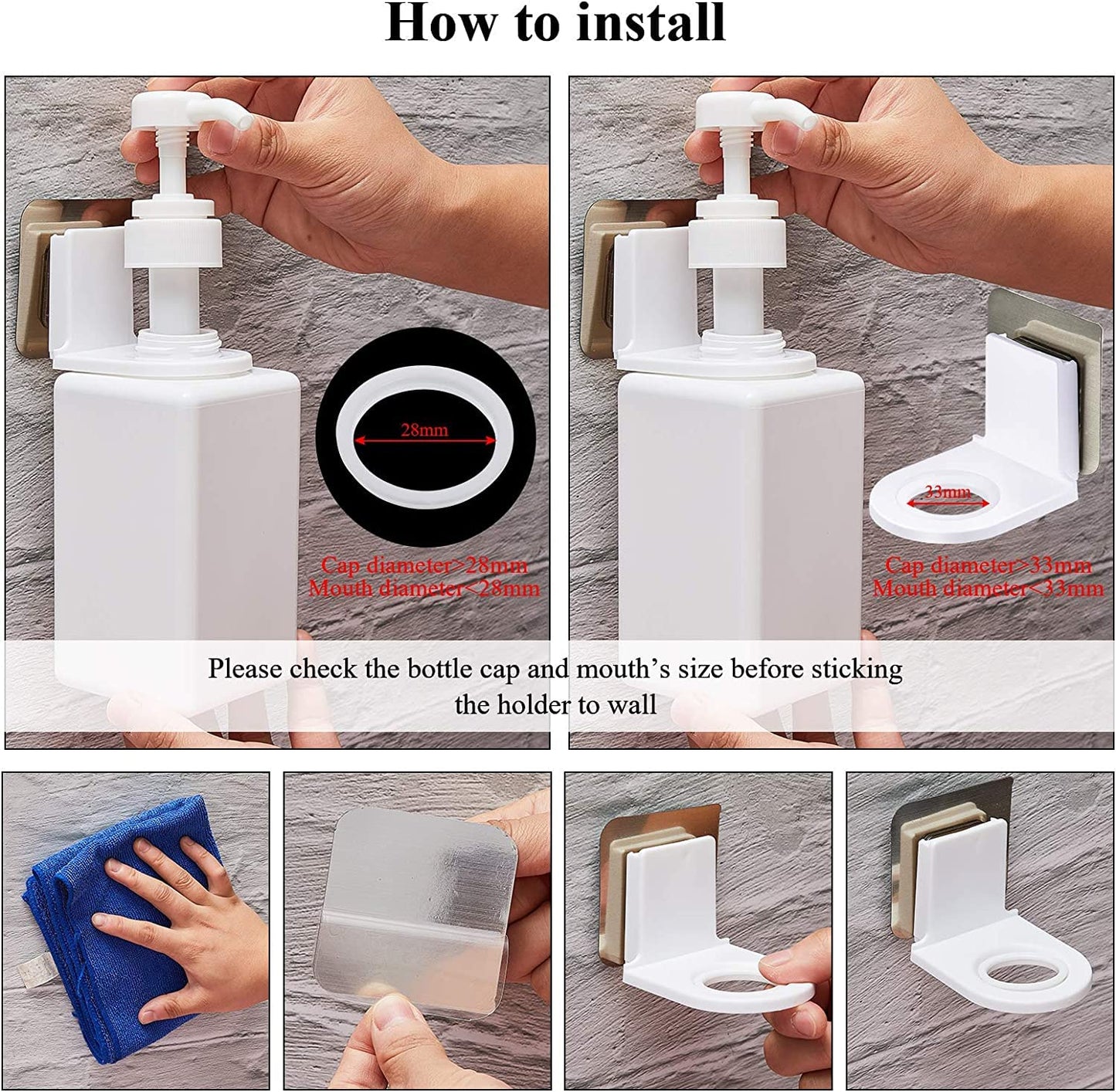 How to install

28mm

Cap diameter>28mm
Mouth diameter<28mm

33mm

Cap diameter>33mm
Mouth diameter<33mm

Please check the bottle cap and mouth's size before sticking the holder to wall