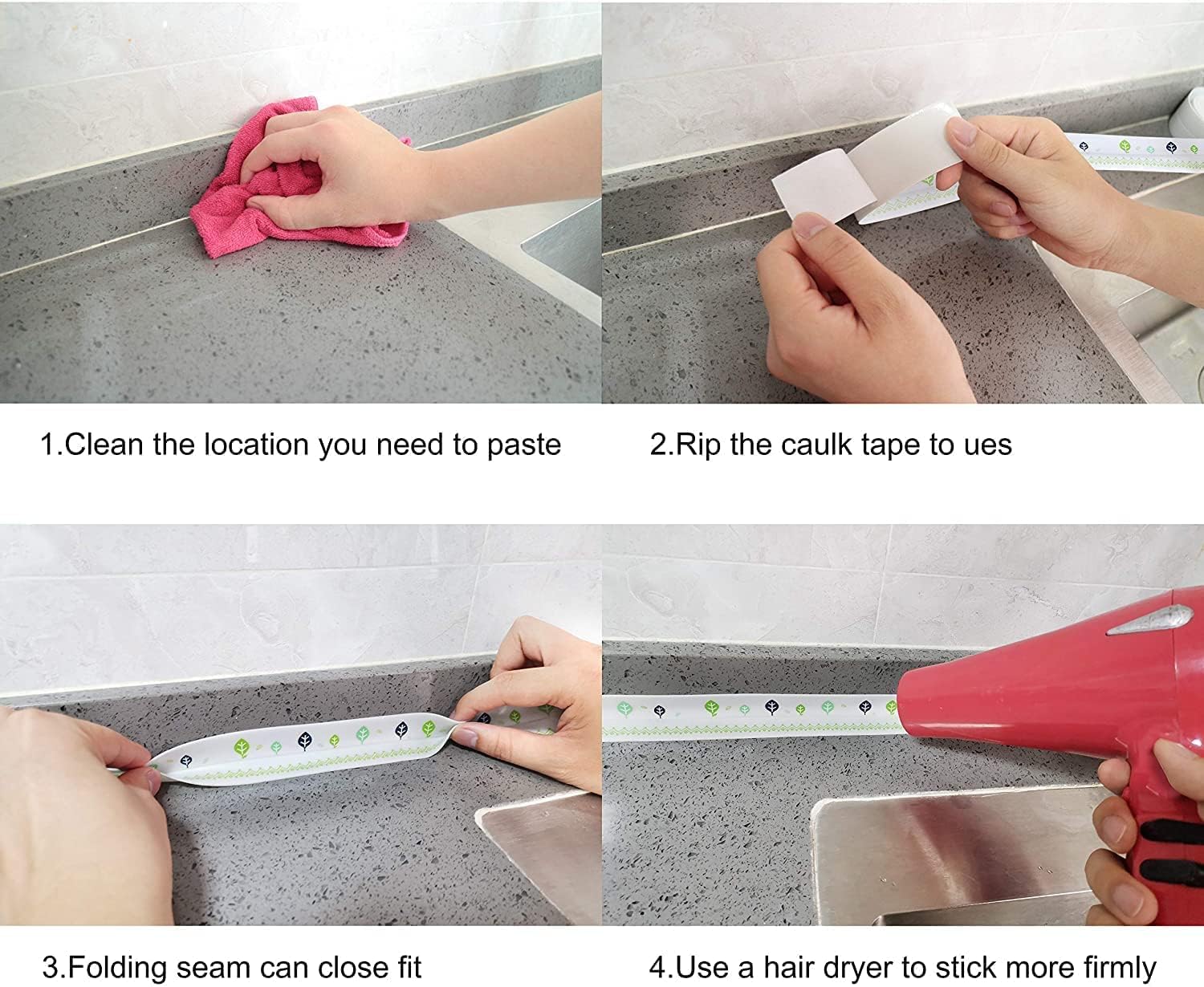 1.Clean the location you need to paste

2.Rip the caulk tape to ues

3.Folding seam can close fit

4.Use a hair dryer to stick more firmly