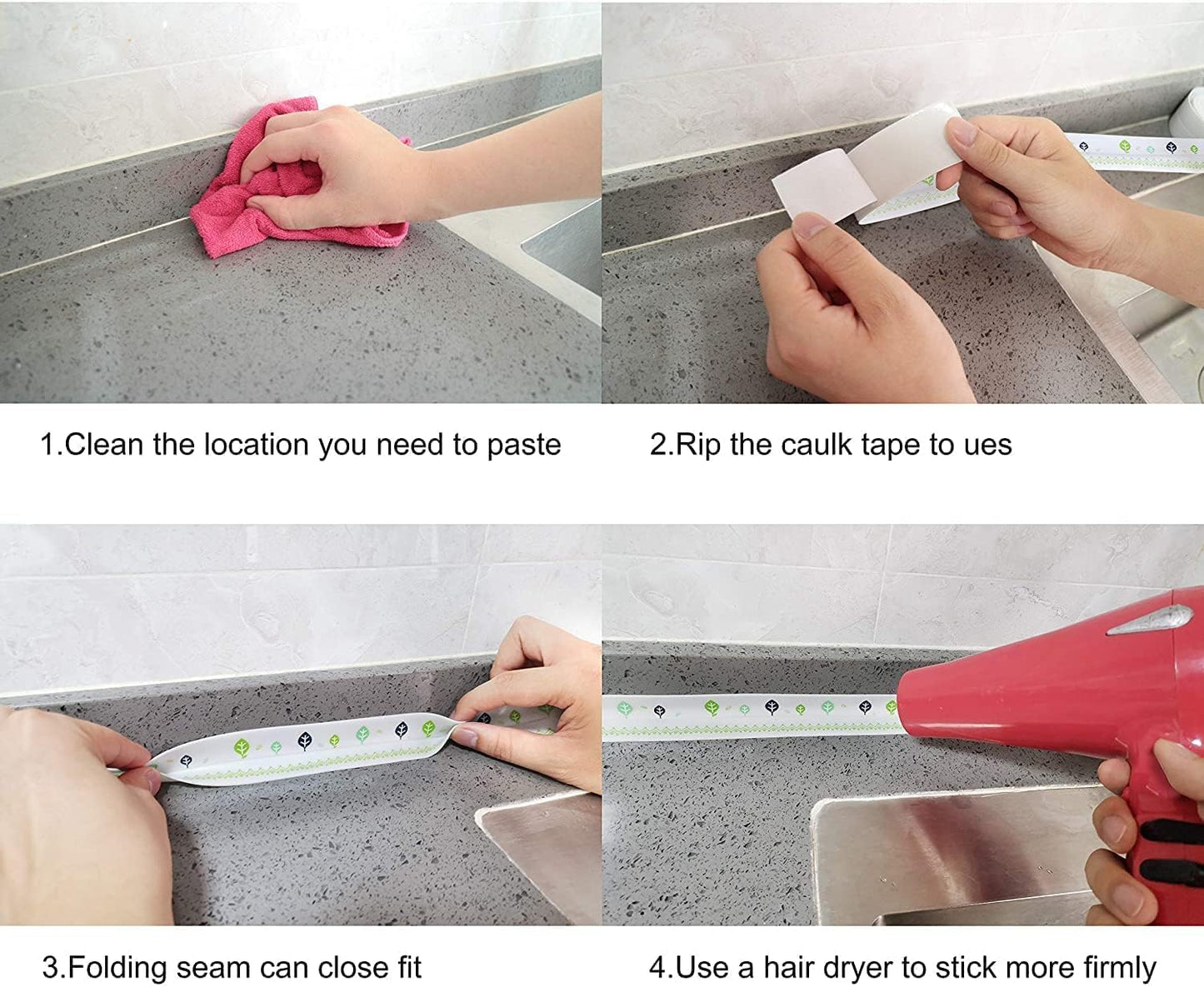 1.Clean the location you need to paste

2.Rip the caulk tape to ues

3.Folding seam can close fit

4.Use a hair dryer to stick more firmly