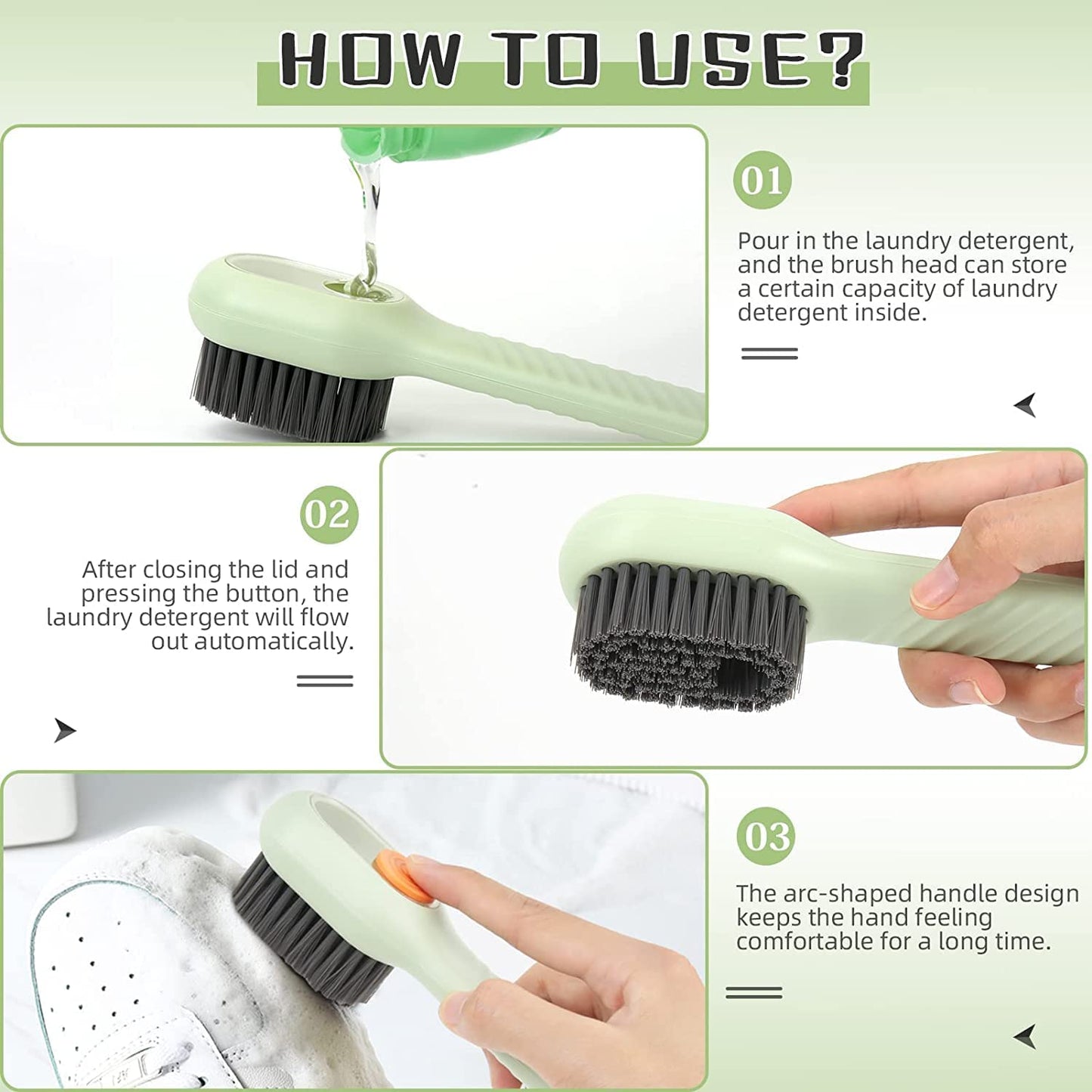 HOW TO USE?

01

Pour in the laundry detergent, and the brush head can store a certain capacity of laundry detergent inside.

02

After closing the lid and pressing the button, the laundry detergent will flow out automatically.

03

The arc-shaped handle design keeps the hand feeling comfortable for a long time.