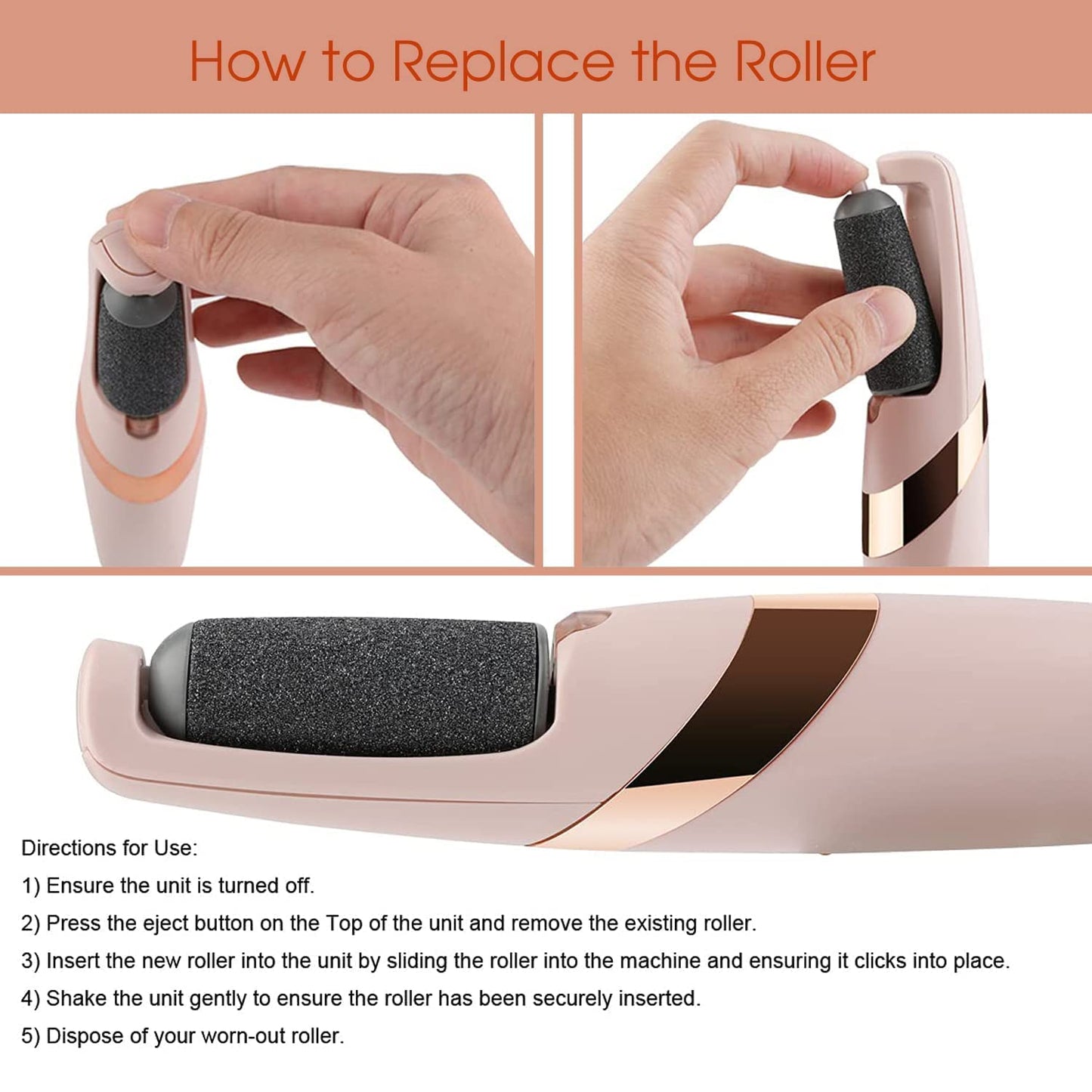 How to Replace the Roller

Directions for Use:

1) Ensure the unit is turned off.

2) Press the eject button on the Top of the unit and remove the existing roller.

3) Insert the new roller into the unit by sliding the roller into the machine and ensuring it clicks into place.

4) Shake the unit gently to ensure the roller has been securely inserted.

5) Dispose of your worn-out roller.