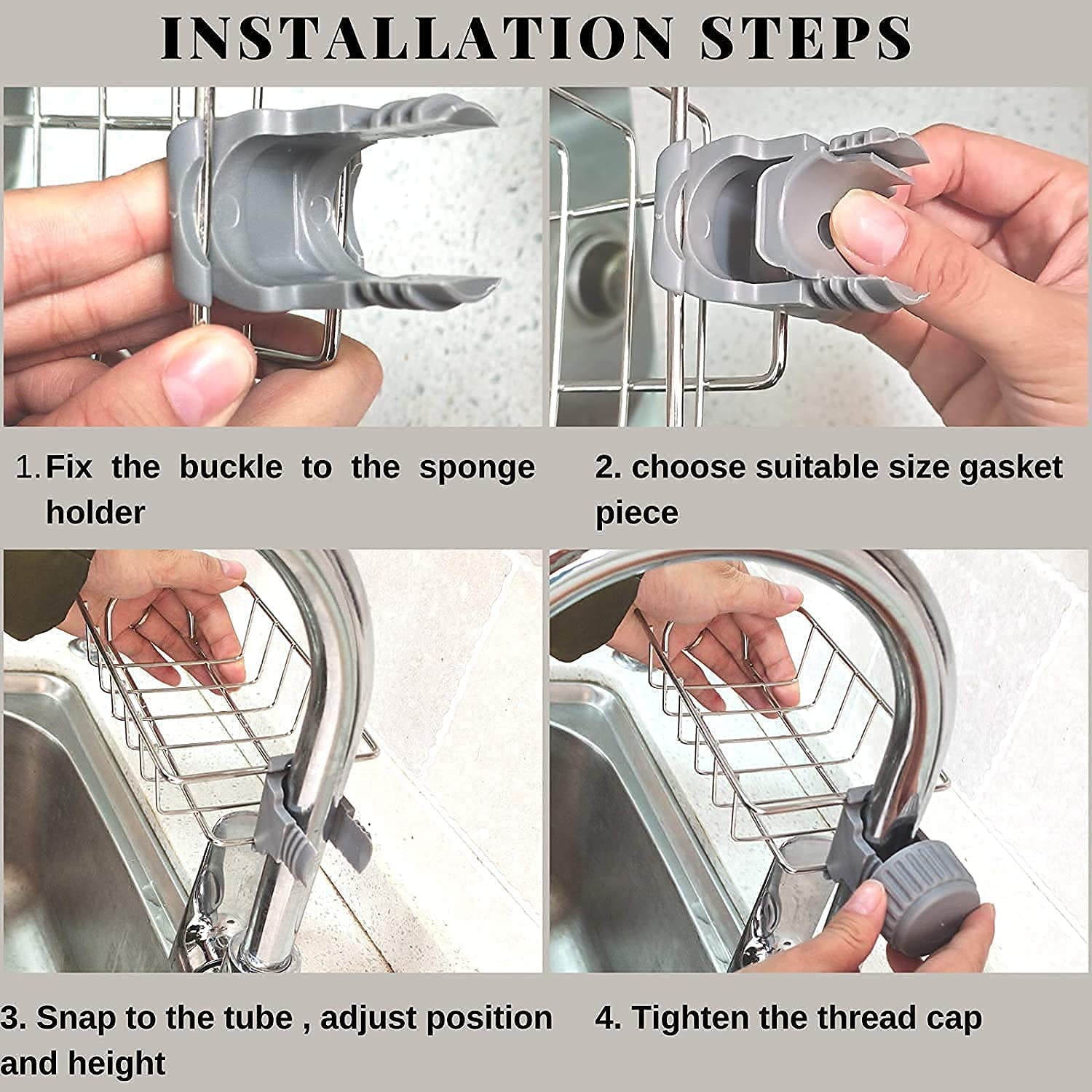 INSTALLATION STEPS

1. Fix the buckle to the sponge holder

2. choose suitable size gasket piece

3. Snap to the tube , adjust position and height

4. Tighten the thread cap