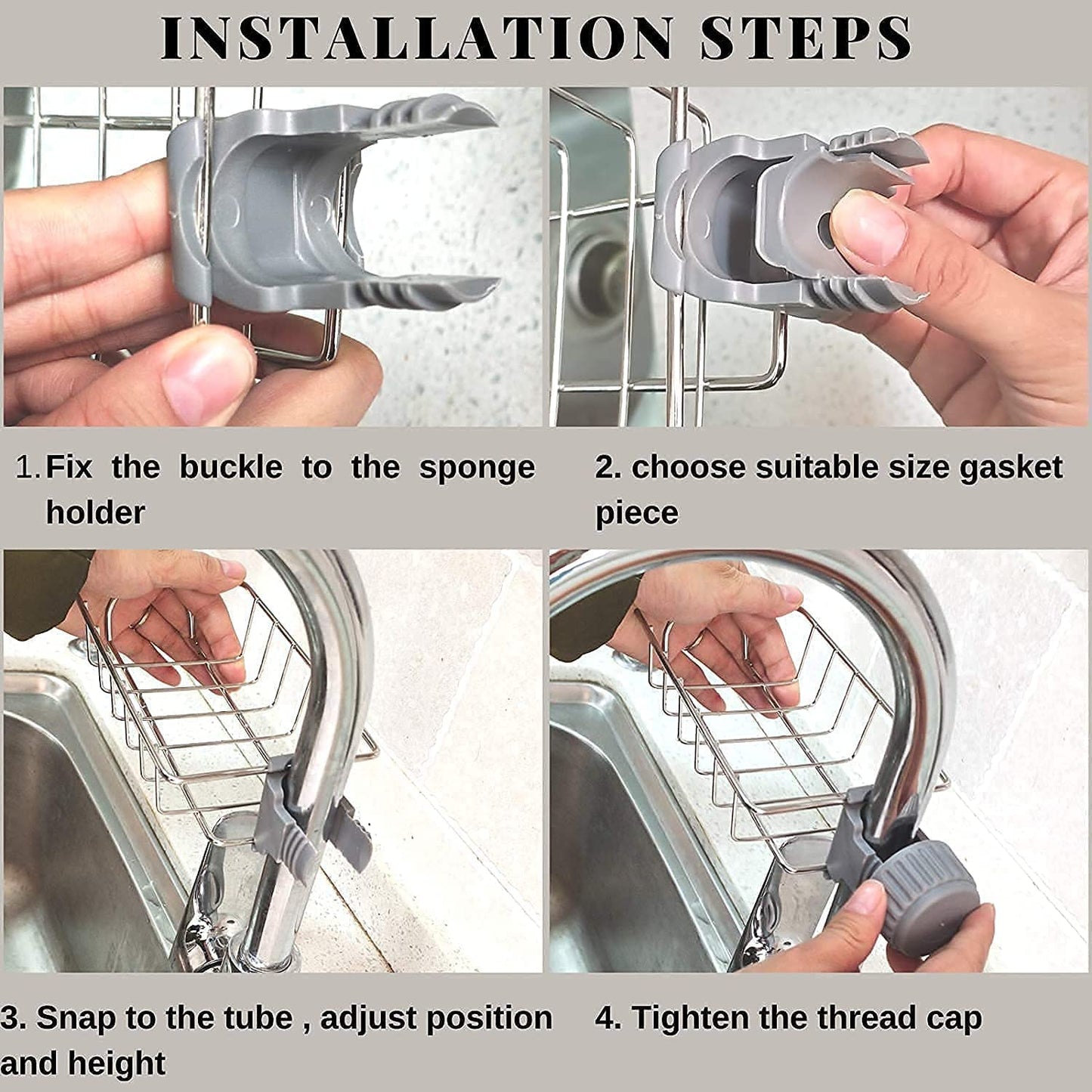 INSTALLATION STEPS

1. Fix the buckle to the sponge holder

2. choose suitable size gasket piece

3. Snap to the tube , adjust position and height

4. Tighten the thread cap