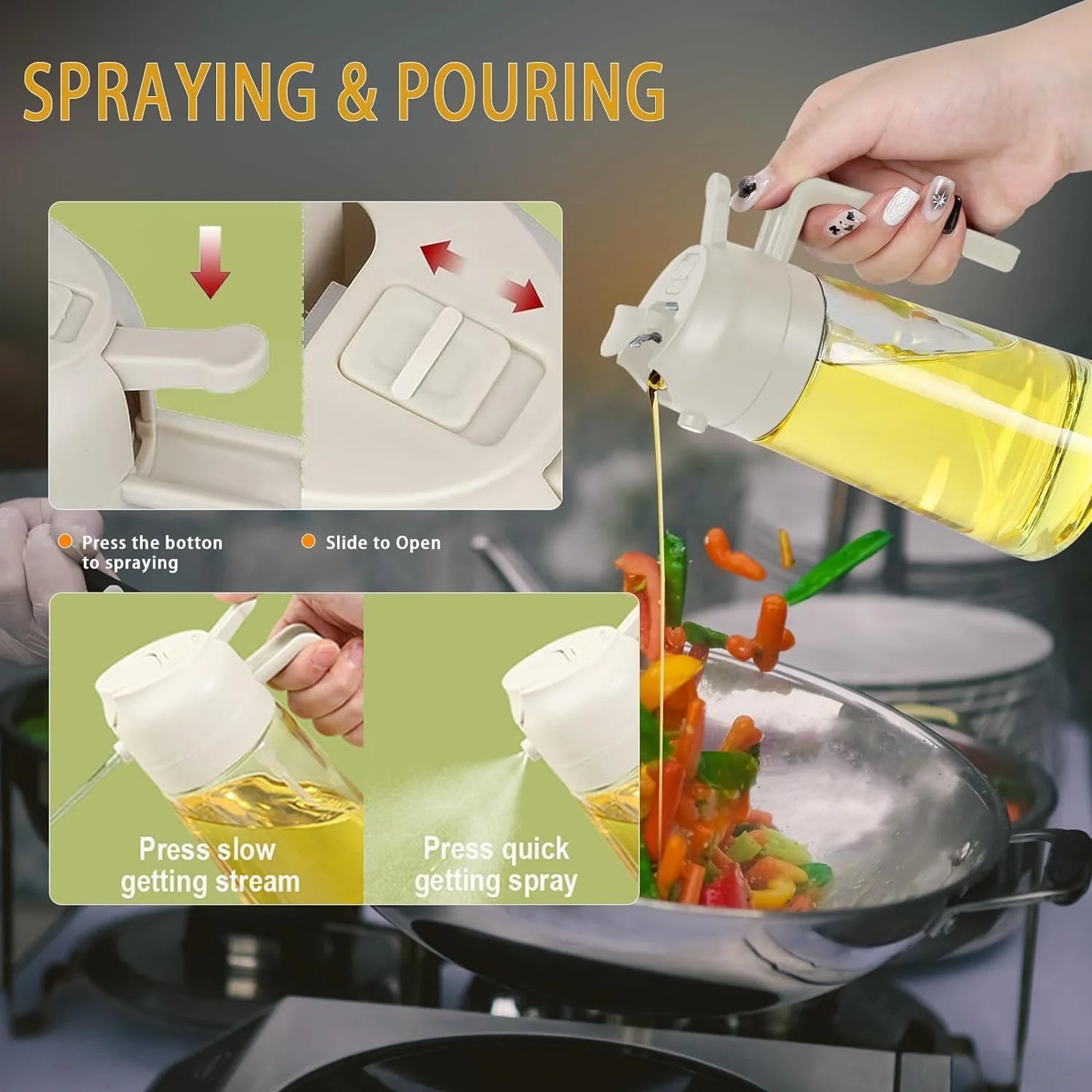 SPRAYING & POURING

Press the botton to spraying

Slide to Open

Press slow getting stream

Press quick getting spray